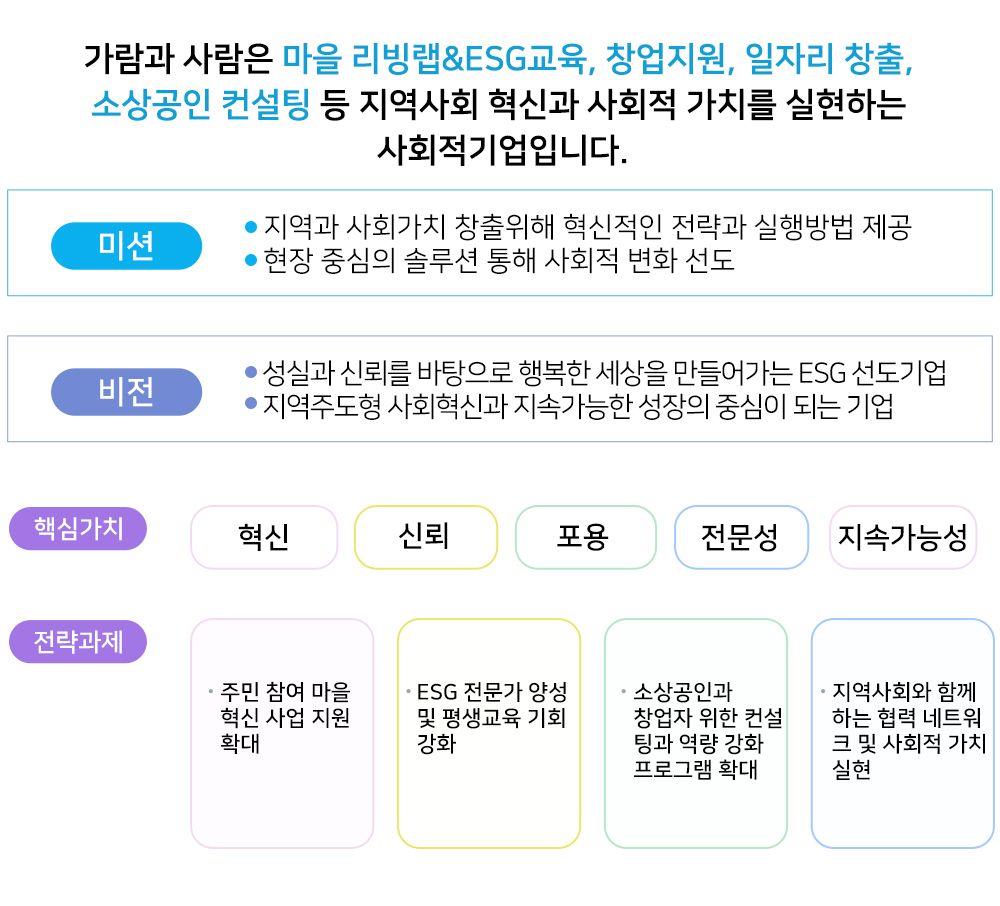 가람과 사람은 마을 리빙랩&ESG교육, 창업지원, 일자리 창출, 소상공인 컨설팅 등 지역사회 혁신과 사회적 가치를 실현하는 사회적기업입니다.

미션

• 지역과 사회가치 창출위해 혁신적인 전략과 실행방법 제공
• 현장 중심의 솔루션 통해 사회적 변화 선도

비전

• 성실과 신뢰를 바탕으로 행복한 세상을 만들어가는 ESG 선도기업
• 지역주도형 사회혁신과 지속가능한 성장의 중심이 되는 기업

핵심가치

혁신

신뢰

포용

전문성

지속가능성

전략과제

• 주민 참여 마을 혁신 사업 지원 확대

• ESG 전문가 양성 및 평생교육 기회 강화

• 소상공인과 창업자 위한 컨설팅과 역량 강화 프로그램 확대

• 지역사회와 함께 하는 협력 네트워크 및 사회적 가치 실현